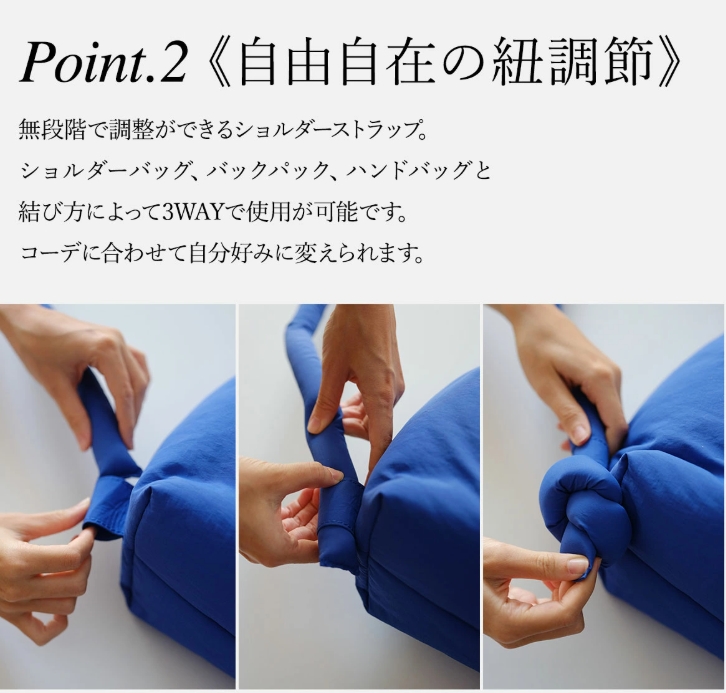 Point.2《自由自在の紐調節》

無段階で調整ができるショルダーストラップ。
ショルダーバッグ、バックパック、ハンドバッグと
結び方によって3WAYで使用が可能です。
コーデに合わせて自分好みに変えられます。